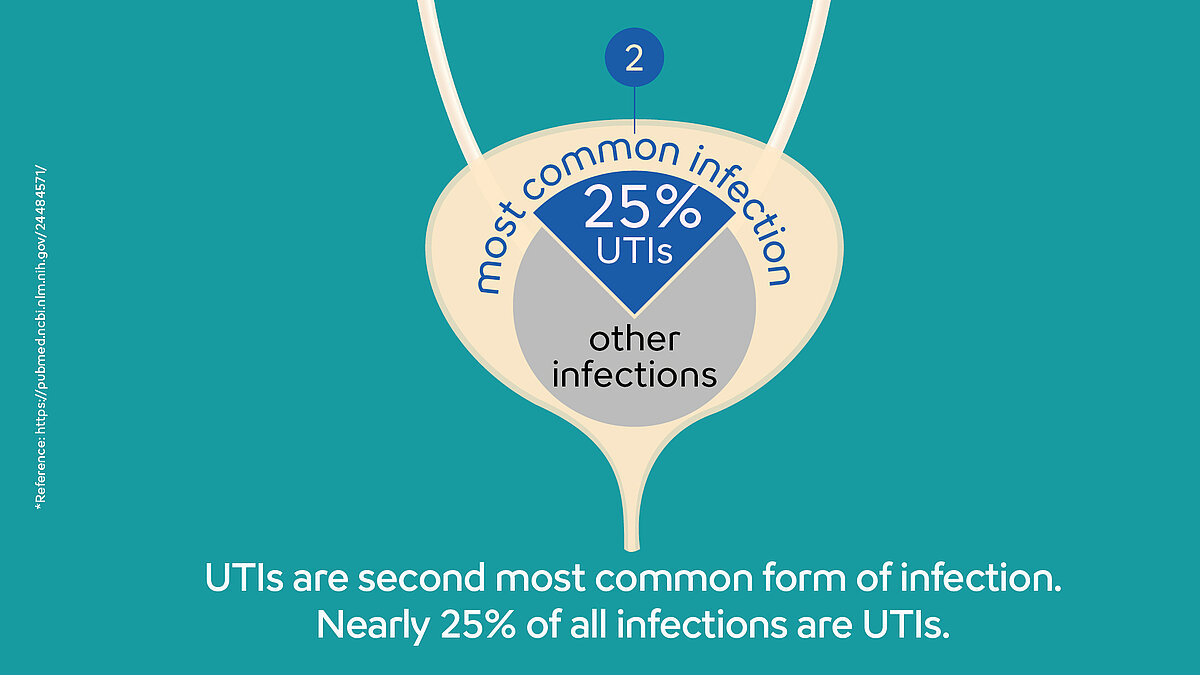 *Reference: https://pubmed.ncbi.nlm.nih.gov/24484571/

2

most common infection

25%
UTIs

other infections

UTIs are second most common form of infection.
Nearly 25% of all infections are UTIs.